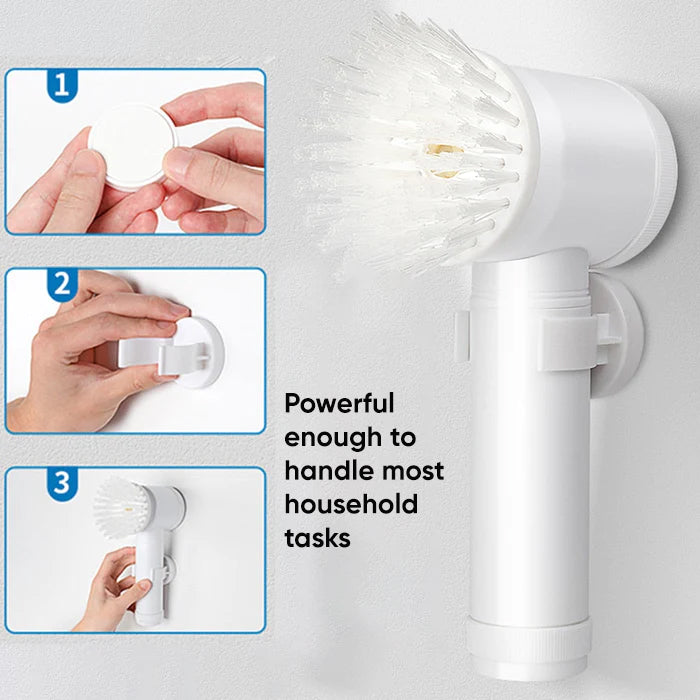 1

2

3

Powerful enough to handle most household tasks