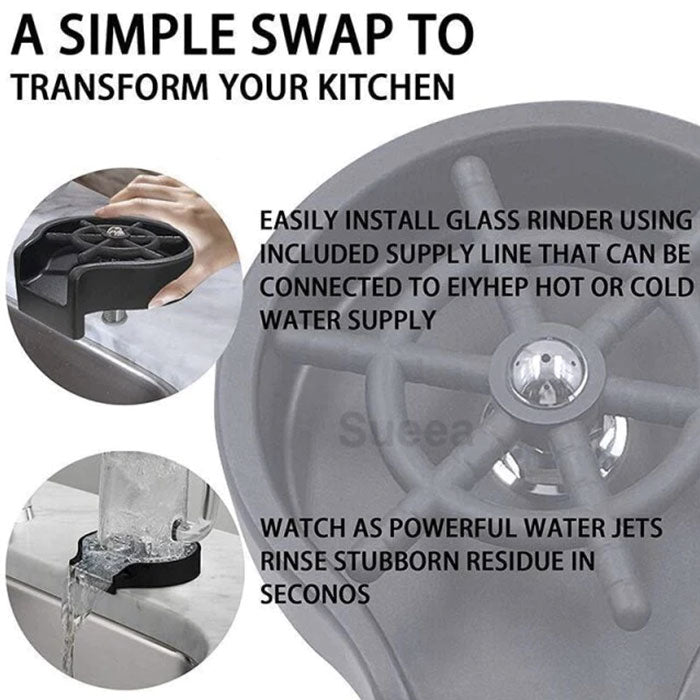 A SIMPLE SWAP TO
TRANSFORM YOUR KITCHEN

EASILY INSTALL GLASS RINDER USING INCLUDED SUPPLY LINE THAT CAN BE CONNECTED TO EIYHEP HOT OR COLD WATER SUPPLY

Sueea

WATCH AS POWERFUL WATER JETS RINSE STUBBORN RESIDUE IN SECONOS