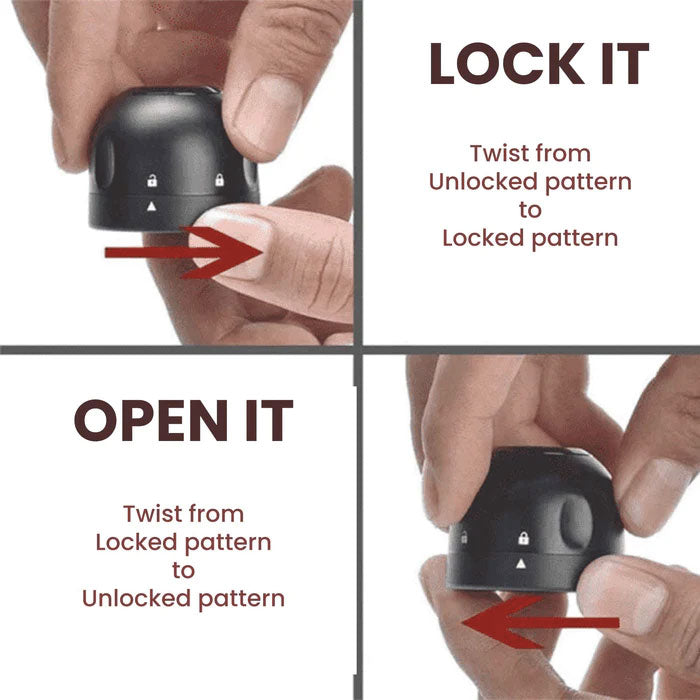 LOCK IT

Twist from
Unlocked pattern
to
Locked pattern

OPEN IT

Twist from
Locked pattern
to
Unlocked pattern