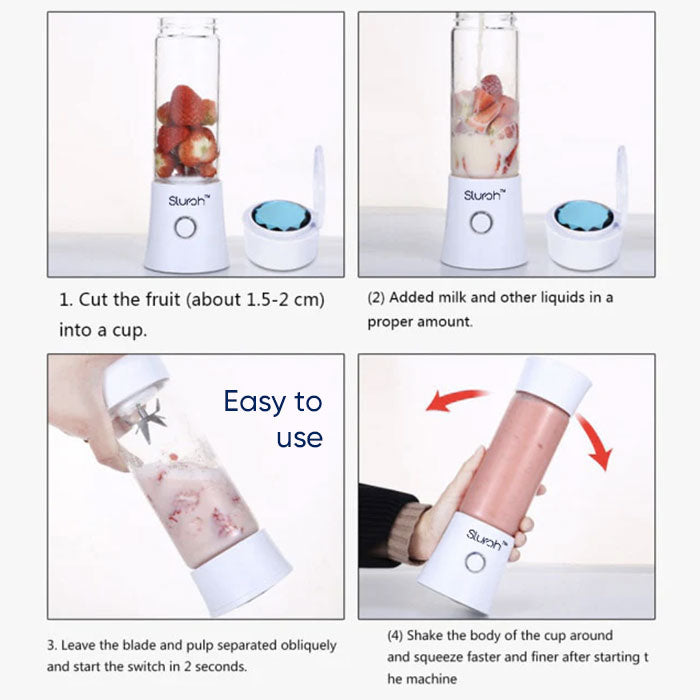 Slurph™

1. Cut the fruit (about 1.5-2 cm) into a cup.

Slurph™

(2) Added milk and other liquids in a proper amount.

Easy to use

3. Leave the blade and pulp separated obliquely and start the switch in 2 seconds.

Slurph™

(4) Shake the body of the cup around and squeeze faster and finer after starting t he machine